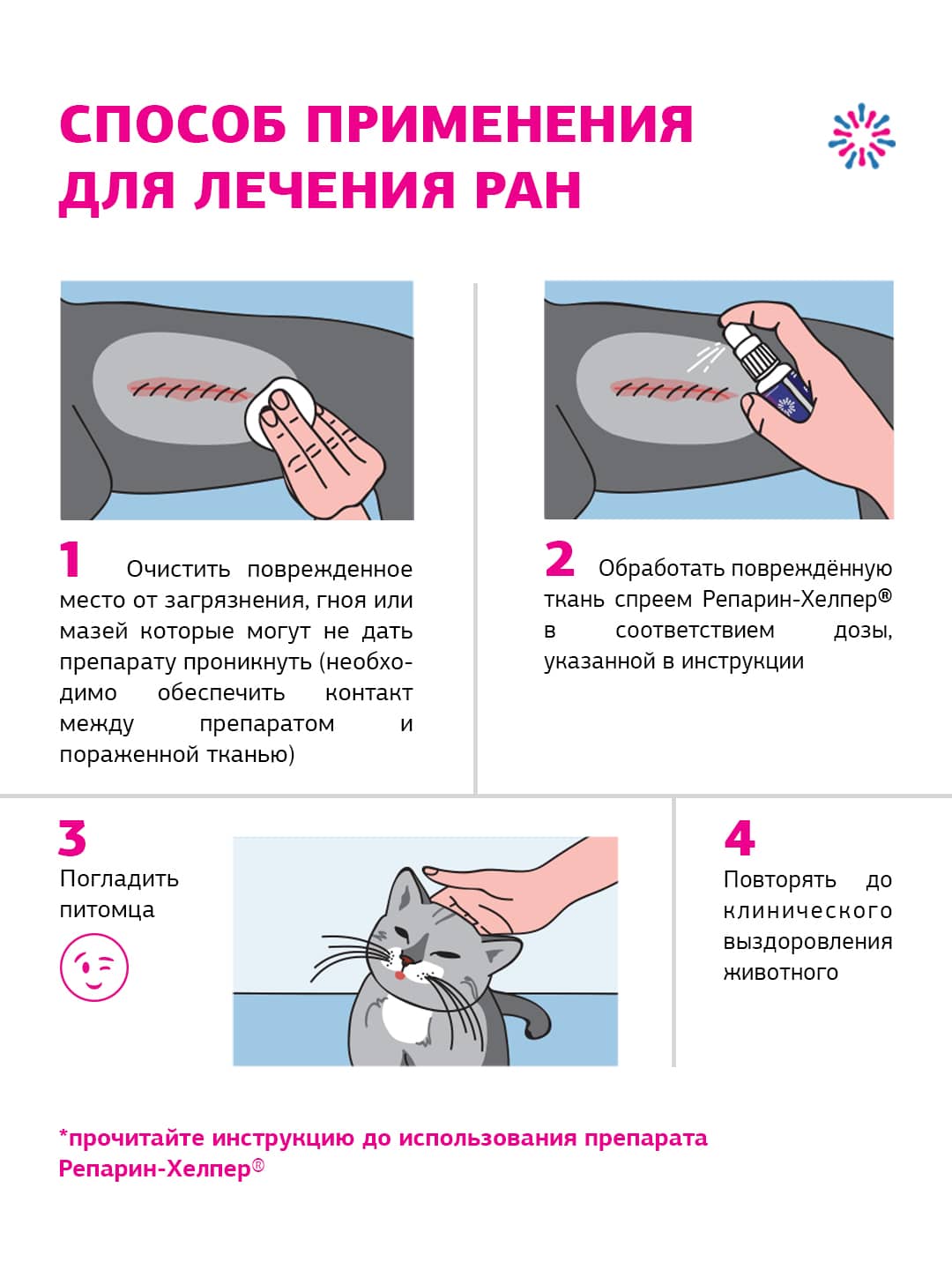 СПОСОБ ПРИМЕНЕНИЯ ДЛЯ ЛЕЧЕНИЯ РАН

1 Очистить поврежденное место от загрязнения, гноя или мазей которые могут не дать препарату проникнуть (необходимо обеспечить контакт между препаратом и пораженной тканью)

2 Обработать повреждённую ткань спреем Репарин-Хелпер® в соответствием дозы, указанной в инструкции

3 Погладить питомца

4 Повторять до клинического выздоровления животного

*прочитайте инструкцию до использования препарата Репарин-Хелпер®